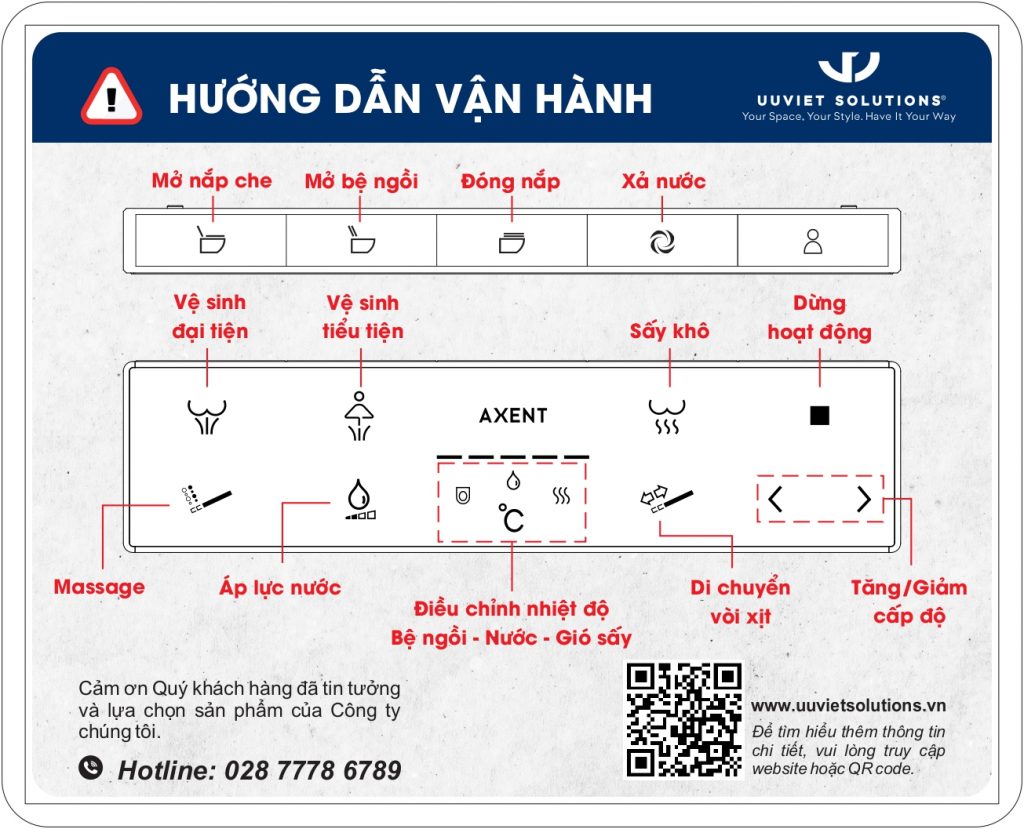 HƯỚNG DẪN VẬN HÀNH

UUVIET SOLUTIONS®
Your Space, Your Style. Have It Your Way

Mở nắp che
Mở bệ ngồi
Đóng nắp
Xả nước

Vệ sinh đại tiện
Vệ sinh tiểu tiện
Sấy khô
Dừng hoạt động

AXENT

°C

Massage
Áp lực nước
Điều chỉnh nhiệt độ
Bệ ngồi - Nước - Gió sấy
Di chuyển vòi xịt
Tăng/Giảm cấp độ

Cảm ơn Quý khách hàng đã tin tưởng và lựa chọn sản phẩm của Công ty chúng tôi.

Hotline: 028 7778 6789

www.uuvietsolutions.vn
Để tìm hiểu thêm thông tin chi tiết, vui lòng truy cập website hoặc QR code.